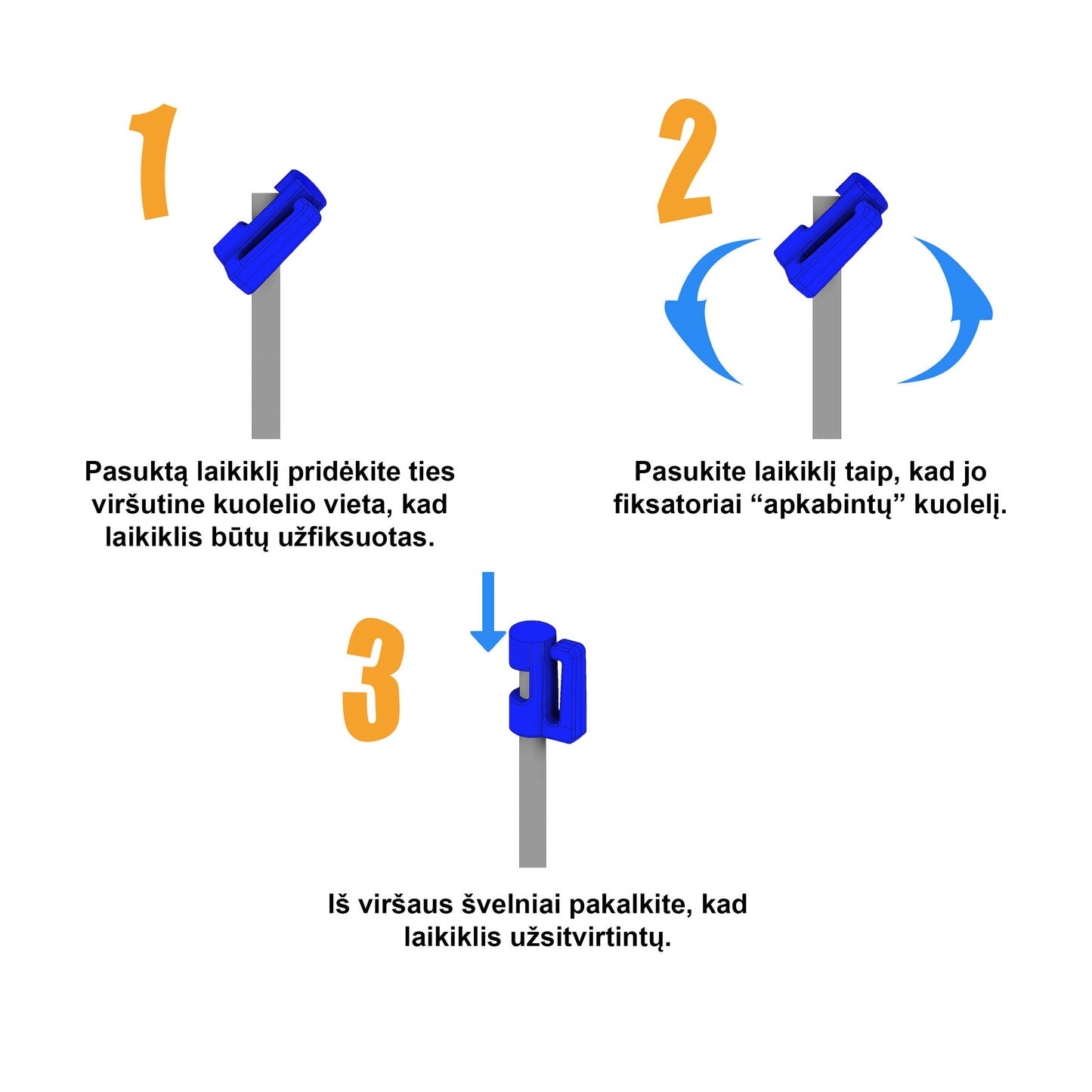 1

Pasuktą laikiklį pridėkite ties viršutine kuolelio vieta, kad laikiklis būtų užfiksuotas.

2

Pasukite laikiklį taip, kad jo fiksatoriai “apkabintų” kuolelį.

3

Iš viršaus švelniai pakalkite, kad laikiklis užsitvirtintų.